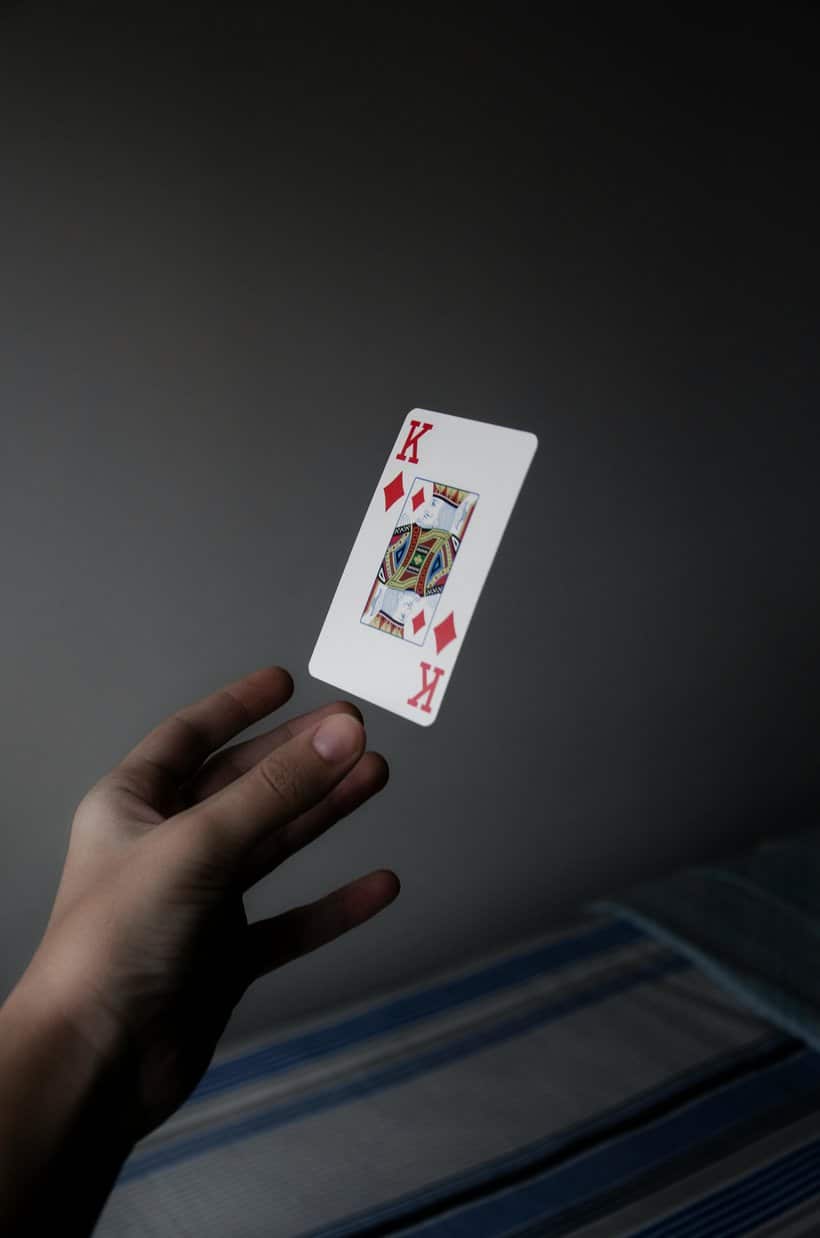 K
K